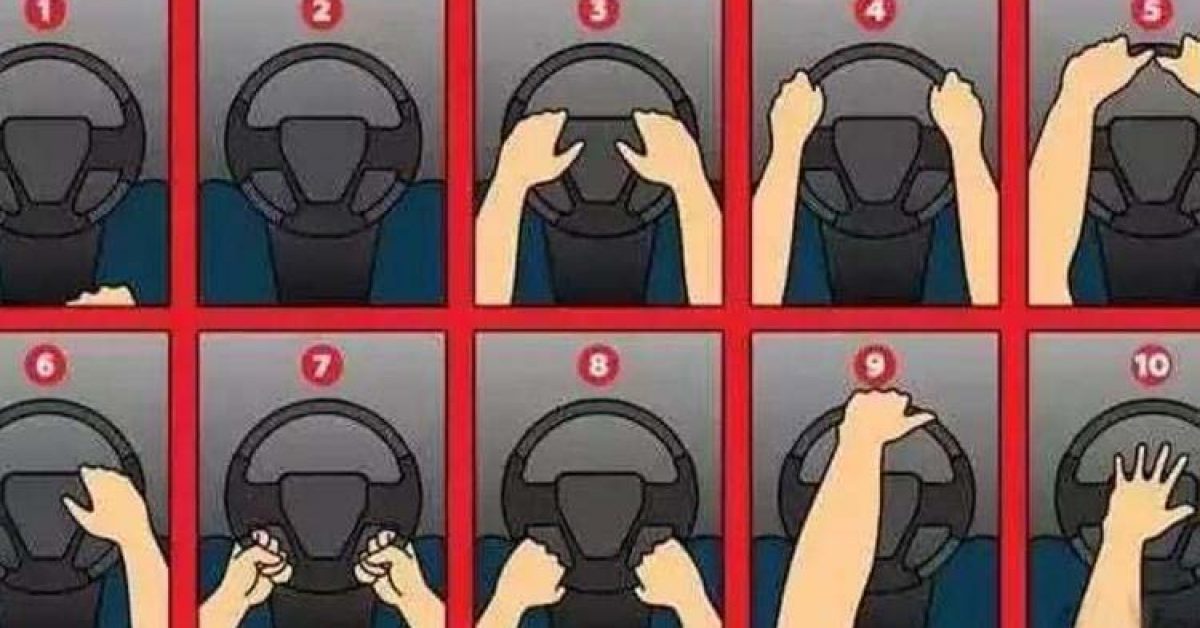 1
2
3
4
5
6
7
8
9
10